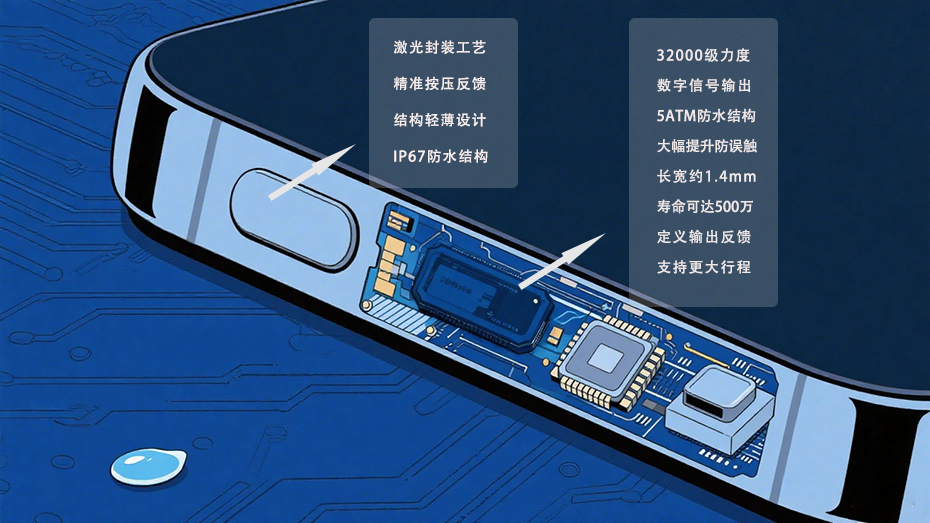 激光封装工艺
精准按压反馈
结构轻薄设计
IP67防水结构

32000级力度
数字信号输出
5ATM防水结构
大幅提升防误触
长宽约1.4mm
寿命可达500万
定义输出反馈
支持更大行程